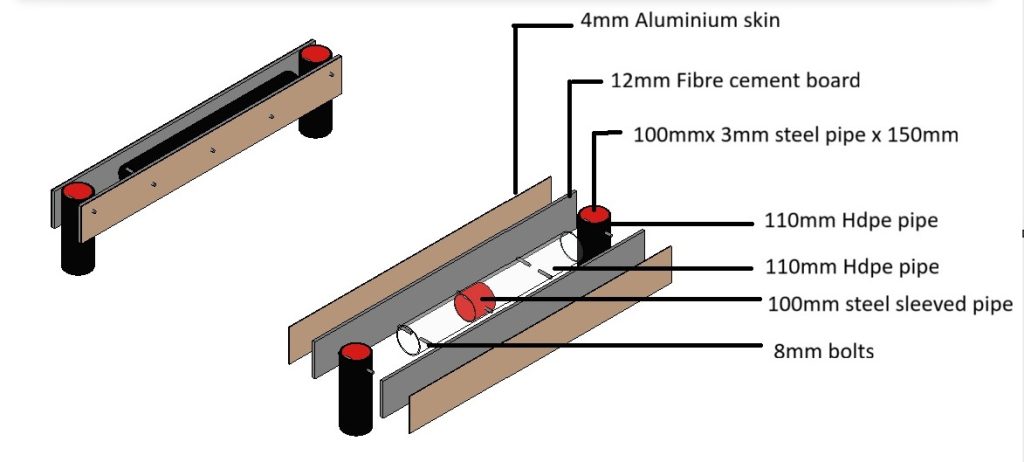 4mm Aluminium skin

12mm Fibre cement board

100mmx 3mm steel pipe x 150mm

110mm Hdpe pipe

110mm Hdpe pipe

100mm steel sleeved pipe

8mm bolts